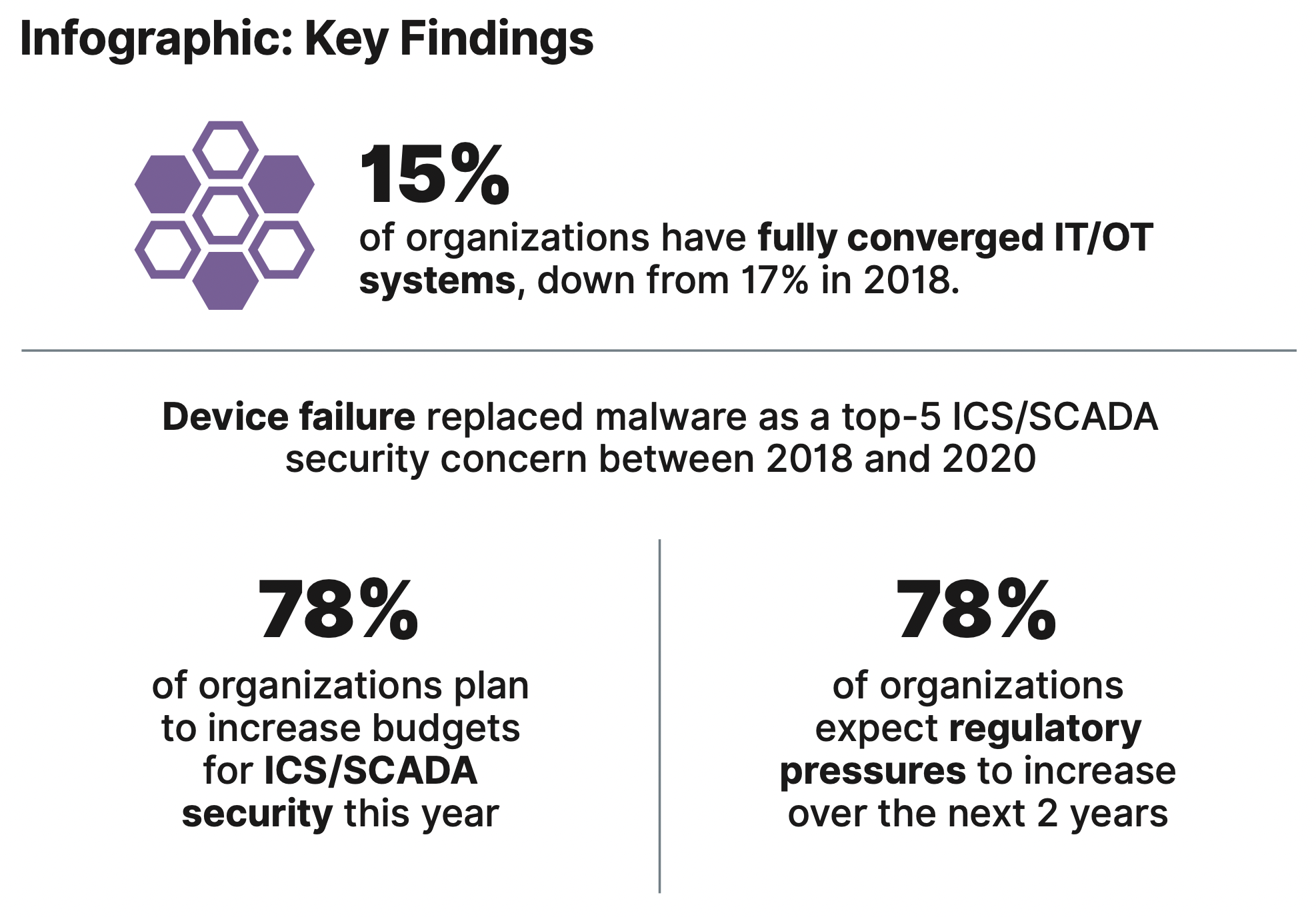 Infographic: Key Findings

15%

of organizations have fully converged IT/OT systems, down from 17% in 2018.

Device failure replaced malware as a top-5 ICS/SCADA security concern between 2018 and 2020

78%

of organizations plan to increase budgets for ICS/SCADA security this year

78%

of organizations expect regulatory pressures to increase over the next 2 years